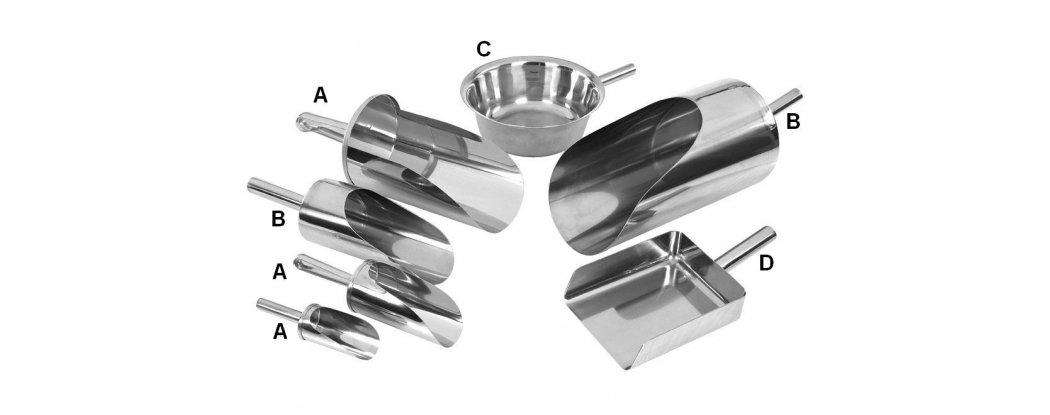 C
A
B
B
A
D
A