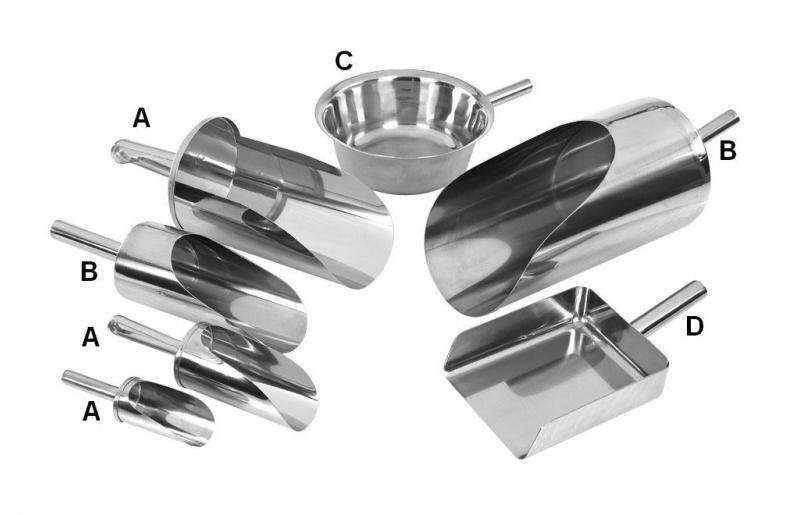 C
A
B
B
A
D
A