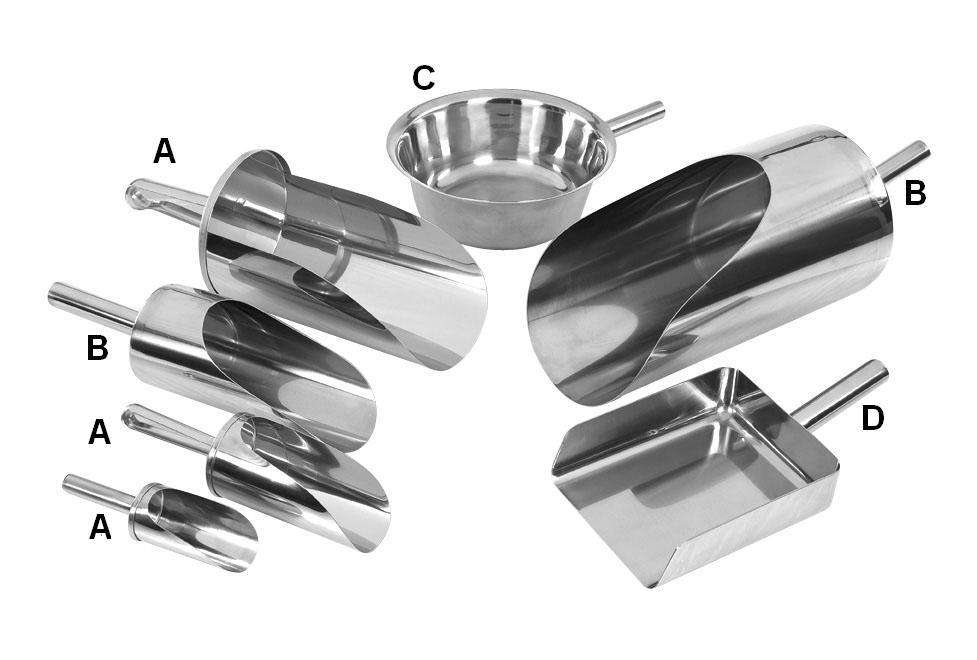 C
A
B
B
A
D
A