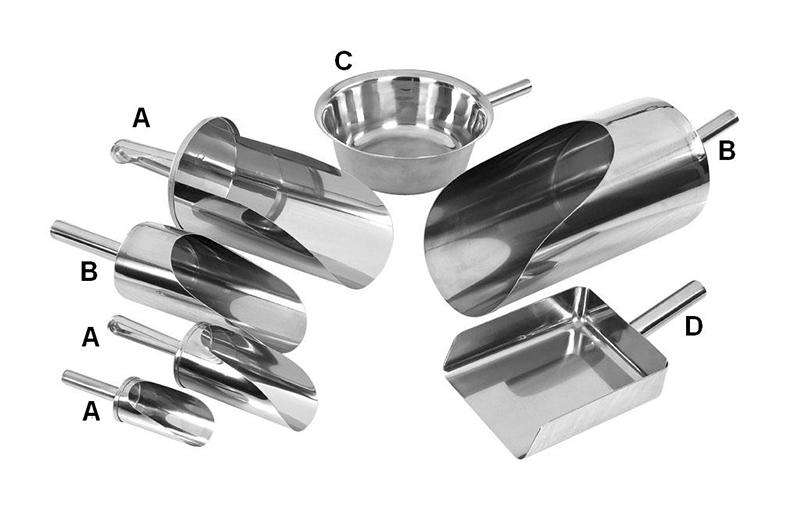 C
A
B
B
A
D
A