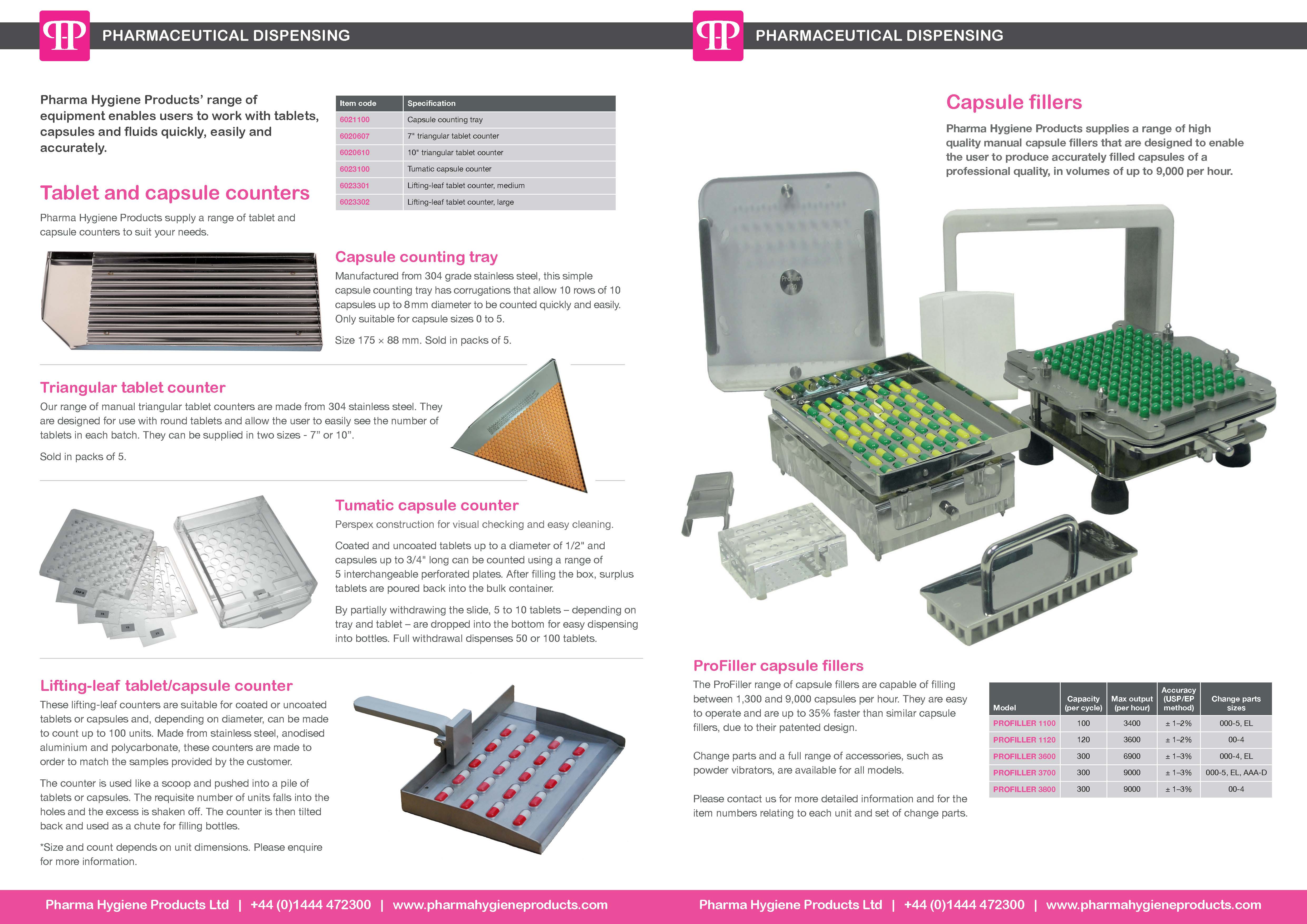 PHARMACEUTICAL DISPENSING

Pharma Hygiene Products' range of equipment enables users to work with tablets, capsules and fluids quickly, easily and accurately.

| Item code | Specification |
|---|---|
| 6021100 | Capsule counting tray |
| 6020607 | 7" triangular tablet counter |
| 6020610 | 10" triangular tablet counter |
| 6023100 | Tumatic capsule counter |
| 6023301 | Lifting-leaf tablet counter, medium |
| 6023302 | Lifting-leaf tablet counter, large |

Tablet and capsule counters

Pharma Hygiene Products supply a range of tablet and capsule counters to suit your needs.

Capsule counting tray

Manufactured from 304 grade stainless steel, this simple capsule counting tray has corrugations that allow 10 rows of 10 capsules up to 8mm diameter to be counted quickly and easily. Only suitable for capsule sizes 0 to 5.

Size 175 × 88 mm. Sold in packs of 5.

Triangular tablet counter

Our range of manual triangular tablet counters are made from 304 stainless steel. They are designed for use with round tablets and allow the user to easily see the number of tablets in each batch. They can be supplied in two sizes - 7" or 10".

Sold in packs of 5.

Tumatic capsule counter

Perspex construction for visual checking and easy cleaning.

Coated and uncoated tablets up to a diameter of 1/2" and capsules up to 3/4" long can be counted using a range of 5 interchangeable perforated plates. After filling the box, surplus tablets are poured back into the bulk container.

By partially withdrawing the slide, 5 to 10 tablets – depending on tray and tablet – are dropped into the bottom for easy dispensing into bottles. Full withdrawal dispenses 50 or 100 tablets.

Lifting-leaf tablet/capsule counter

These lifting-leaf counters are suitable for coated or uncoated tablets or capsules and, depending on diameter, can be made to count up to 100 units. Made from stainless steel, anodised aluminium and polycarbonate, these counters are made to order to match the samples provided by the customer.

The counter is used like a scoop and pushed into a pile of tablets or capsules. The requisite number of units falls into the holes and the excess is shaken off. The counter is then tilted back and used as a chute for filling bottles.

*Size and count depends on unit dimensions. Please enquire for more information.

Pharma Hygiene Products Ltd | +44 (0)1444 472300 | www.pharmahygieneproducts.com

PHARMACEUTICAL DISPENSING

Capsule fillers

Pharma Hygiene Products supplies a range of high quality manual capsule fillers that are designed to enable the user to produce accurately filled capsules of a professional quality, in volumes of up to 9,000 per hour.

ProFiller capsule fillers

The ProFiller range of capsule fillers are capable of filling between 1,300 and 9,000 capsules per hour. They are easy to operate and are up to 35% faster than similar capsule fillers, due to their patented design.

Change parts and a full range of accessories, such as powder vibrators, are available for all models.

Please contact us for more detailed information and for the item numbers relating to each unit and set of change parts.

| Model | Capacity (per cycle) | Max output (per hour) | Accuracy (USP/EP method) | Change parts sizes |
|---|---|---|---|---|
| PROFILLER 1100 | 100 | 3400 | ± 1–2% | 000-5, EL |
| PROFILLER 1120 | 120 | 3600 | ± 1–2% | 00-4 |
| PROFILLER 3600 | 300 | 6900 | ± 1–3% | 000-4, EL |
| PROFILLER 3700 | 300 | 9000 | ± 1–3% | 000-5, EL, AAA-D |
| PROFILLER 3800 | 300 | 9000 | ± 1–3% | 00-4 |

Pharma Hygiene Products Ltd | +44 (0)1444 472300 | www.pharmahygieneproducts.com