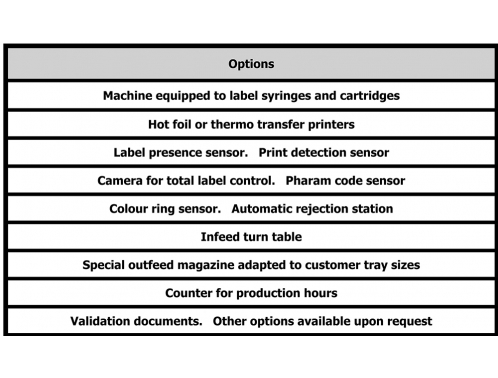 | Options |
|---|
| Machine equipped to label syringes and cartridges |
| Hot foil or thermo transfer printers |
| Label presence sensor. Print detection sensor |
| Camera for total label control. Pharam code sensor |
| Colour ring sensor. Automatic rejection station |
| Infeed turn table |
| Special outfeed magazine adapted to customer tray sizes |
| Counter for production hours |
| Validation documents. Other options available upon request |