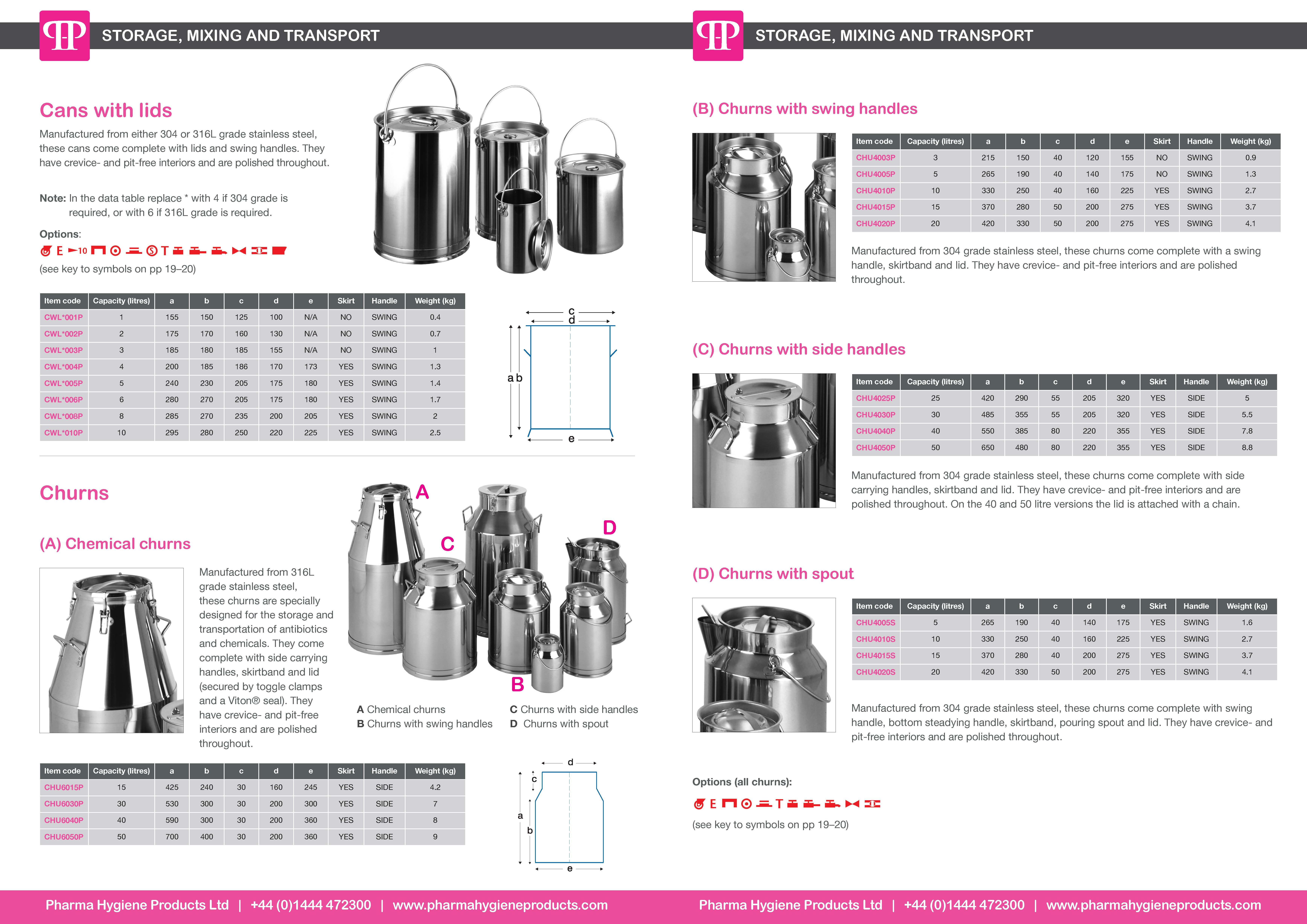 STORAGE, MIXING AND TRANSPORT

Cans with lids

Manufactured from either 304 or 316L grade stainless steel, these cans come complete with lids and swing handles. They have crevice- and pit-free interiors and are polished throughout.

Note: In the data table replace * with 4 if 304 grade is required, or with 6 if 316L grade is required.

Options:

E 10 T

(see key to symbols on pp 19–20)

| Item code | Capacity (litres) | a | b | c | d | e | Skirt | Handle | Weight (kg) |
|---|---|---|---|---|---|---|---|---|---|
| CWL*001P | 1 | 155 | 150 | 125 | 100 | N/A | NO | SWING | 0.4 |
| CWL*002P | 2 | 175 | 170 | 160 | 130 | N/A | NO | SWING | 0.7 |
| CWL*003P | 3 | 185 | 180 | 185 | 155 | N/A | NO | SWING | 1 |
| CWL*004P | 4 | 200 | 185 | 186 | 170 | 173 | YES | SWING | 1.3 |
| CWL*005P | 5 | 240 | 230 | 205 | 175 | 180 | YES | SWING | 1.4 |
| CWL*006P | 6 | 280 | 270 | 205 | 175 | 180 | YES | SWING | 1.7 |
| CWL*008P | 8 | 285 | 270 | 235 | 200 | 205 | YES | SWING | 2 |
| CWL*010P | 10 | 295 | 280 | 250 | 220 | 225 | YES | SWING | 2.5 |

c
d
a b
e

Churns

(A) Chemical churns

Manufactured from 316L grade stainless steel, these churns are specially designed for the storage and transportation of antibiotics and chemicals. They come complete with side carrying handles, skirtband and lid (secured by toggle clamps and a Viton® seal). They have crevice- and pit-free interiors and are polished throughout.

A
C
D
B

A Chemical churns
B Churns with swing handles
C Churns with side handles
D Churns with spout

| Item code | Capacity (litres) | a | b | c | d | e | Skirt | Handle | Weight (kg) |
|---|---|---|---|---|---|---|---|---|---|
| CHU6015P | 15 | 425 | 240 | 30 | 160 | 245 | YES | SIDE | 4.2 |
| CHU6030P | 30 | 530 | 300 | 30 | 200 | 300 | YES | SIDE | 7 |
| CHU6040P | 40 | 590 | 300 | 30 | 200 | 360 | YES | SIDE | 8 |
| CHU6050P | 50 | 700 | 400 | 30 | 200 | 360 | YES | SIDE | 9 |

d
c
a
b
e

Pharma Hygiene Products Ltd | +44 (0)1444 472300 | www.pharmahygieneproducts.com

STORAGE, MIXING AND TRANSPORT

(B) Churns with swing handles

| Item code | Capacity (litres) | a | b | c | d | e | Skirt | Handle | Weight (kg) |
|---|---|---|---|---|---|---|---|---|---|
| CHU4003P | 3 | 215 | 150 | 40 | 120 | 155 | NO | SWING | 0.9 |
| CHU4005P | 5 | 265 | 190 | 40 | 140 | 175 | NO | SWING | 1.3 |
| CHU4010P | 10 | 330 | 250 | 40 | 160 | 225 | YES | SWING | 2.7 |
| CHU4015P | 15 | 370 | 280 | 50 | 200 | 275 | YES | SWING | 3.7 |
| CHU4020P | 20 | 420 | 330 | 50 | 200 | 275 | YES | SWING | 4.1 |

Manufactured from 304 grade stainless steel, these churns come complete with a swing handle, skirtband and lid. They have crevice- and pit-free interiors and are polished throughout.

(C) Churns with side handles

| Item code | Capacity (litres) | a | b | c | d | e | Skirt | Handle | Weight (kg) |
|---|---|---|---|---|---|---|---|---|---|
| CHU4025P | 25 | 420 | 290 | 55 | 205 | 320 | YES | SIDE | 5 |
| CHU4030P | 30 | 485 | 355 | 55 | 205 | 320 | YES | SIDE | 5.5 |
| CHU4040P | 40 | 550 | 385 | 80 | 220 | 355 | YES | SIDE | 7.8 |
| CHU4050P | 50 | 650 | 480 | 80 | 220 | 355 | YES | SIDE | 8.8 |

Manufactured from 304 grade stainless steel, these churns come complete with side carrying handles, skirtband and lid. They have crevice- and pit-free interiors and are polished throughout. On the 40 and 50 litre versions the lid is attached with a chain.

(D) Churns with spout

| Item code | Capacity (litres) | a | b | c | d | e | Skirt | Handle | Weight (kg) |
|---|---|---|---|---|---|---|---|---|---|
| CHU4005S | 5 | 265 | 190 | 40 | 140 | 175 | YES | SWING | 1.6 |
| CHU4010S | 10 | 330 | 250 | 40 | 160 | 225 | YES | SWING | 2.7 |
| CHU4015S | 15 | 370 | 280 | 40 | 200 | 275 | YES | SWING | 3.7 |
| CHU4020S | 20 | 420 | 330 | 50 | 200 | 275 | YES | SWING | 4.1 |

Manufactured from 304 grade stainless steel, these churns come complete with swing handle, bottom steadying handle, skirtband, pouring spout and lid. They have crevice- and pit-free interiors and are polished throughout.

Options (all churns):

E T

(see key to symbols on pp 19–20)

Pharma Hygiene Products Ltd | +44 (0)1444 472300 | www.pharmahygieneproducts.com