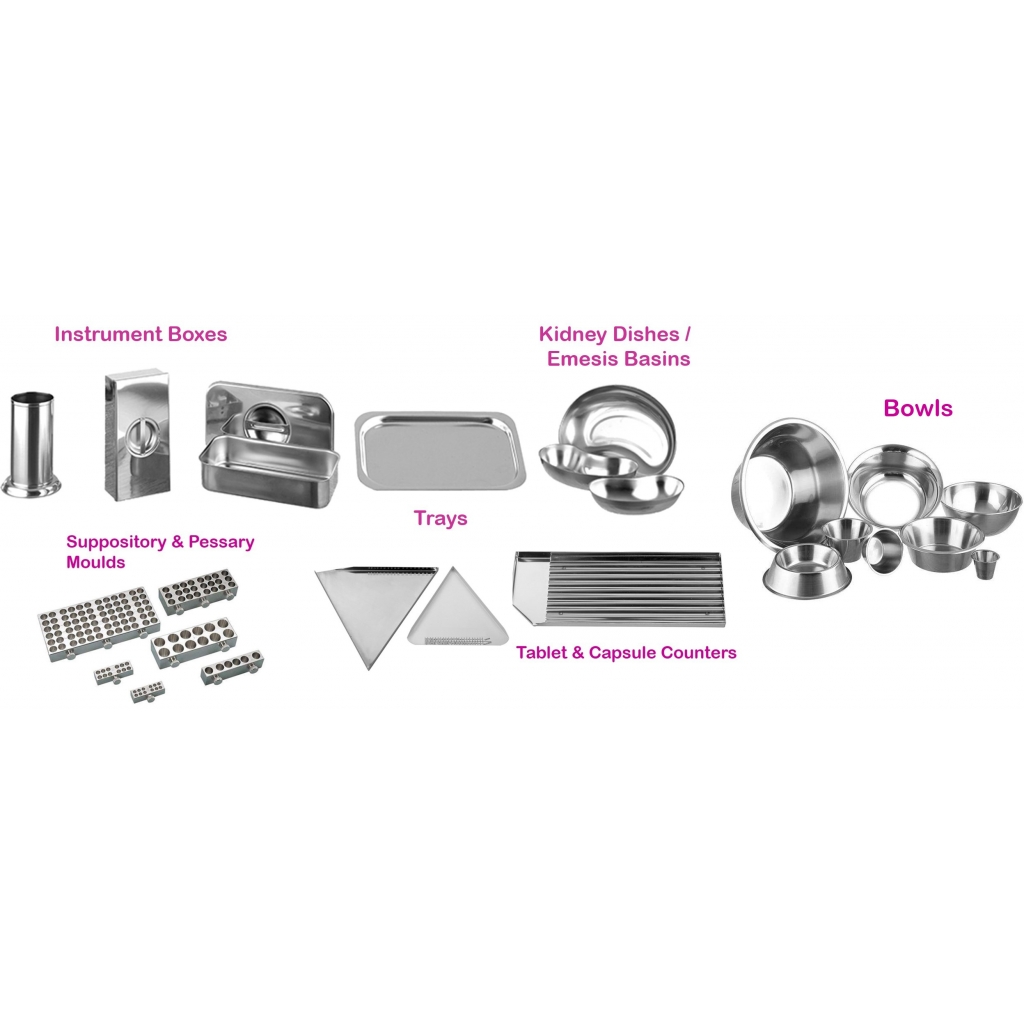 Instrument Boxes

Kidney Dishes / Emesis Basins

Bowls

Trays

Suppository & Pessary Moulds

Tablet & Capsule Counters